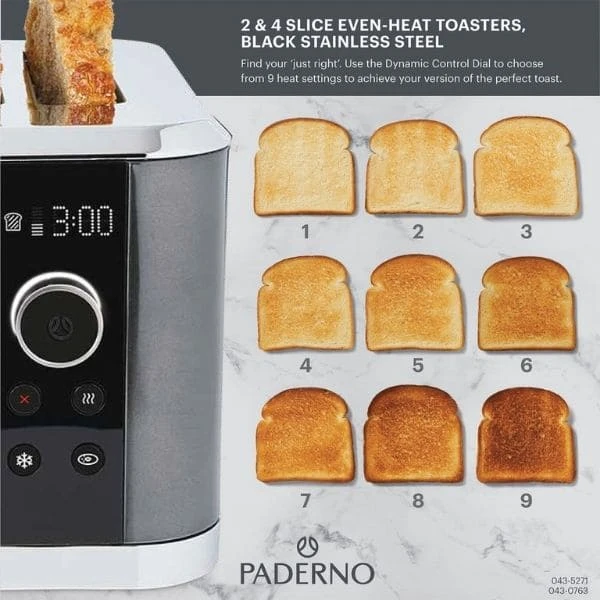 2 & 4 SLICE EVEN-HEAT TOASTERS, BLACK STAINLESS STEEL

Find your 'just right'. Use the Dynamic Control Dial to choose from 9 heat settings to achieve your version of the perfect toast.

3:00

1 2 3

4 5 6

7 8 9

PADERNO

043-5271
043-0763